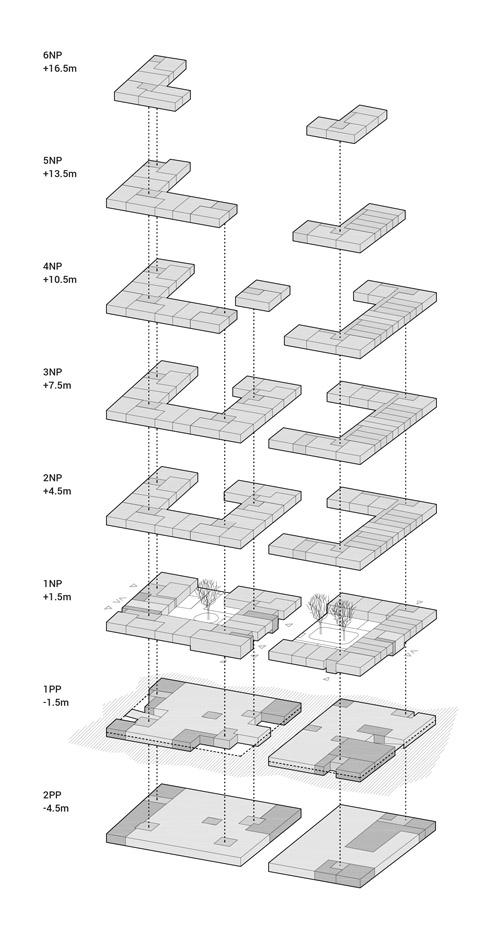 6NP
+16.5m

5NP
+13.5m

4NP
+10.5m

3NP
+7.5m

2NP
+4.5m

1NP
+1.5m

1PP
-1.5m

2PP
-4.5m